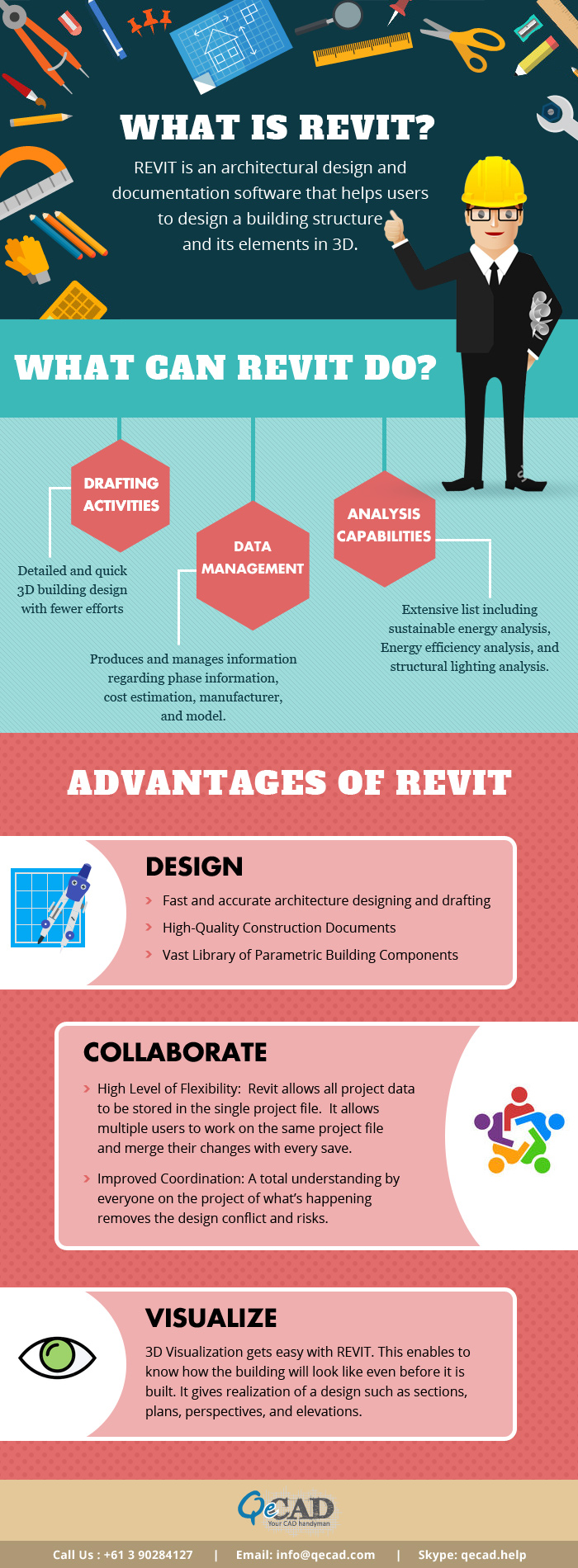 WHAT IS REVIT?

REVIT is an architectural design and documentation software that helps users to design a building structure and its elements in 3D.

WHAT CAN REVIT DO?

DRAFTING ACTIVITIES

Detailed and quick 3D building design with fewer efforts

DATA MANAGEMENT

Produces and manages information regarding phase information, cost estimation, manufacturer, and model.

ANALYSIS CAPABILITIES

Extensive list including sustainable energy analysis, Energy efficiency analysis, and structural lighting analysis.

ADVANTAGES OF REVIT

DESIGN

› Fast and accurate architecture designing and drafting
› High-Quality Construction Documents
› Vast Library of Parametric Building Components

COLLABORATE

› High Level of Flexibility: Revit allows all project data to be stored in the single project file. It allows multiple users to work on the same project file and merge their changes with every save.
› Improved Coordination: A total understanding by everyone on the project of what's happening removes the design conflict and risks.

VISUALIZE

3D Visualization gets easy with REVIT. This enables to know how the building will look like even before it is built. It gives realization of a design such as sections, plans, perspectives, and elevations.

QeCAD
Your CAD handyman

Call Us : +61 3 90284127 | Email: info@qecad.com | Skype: qecad.help